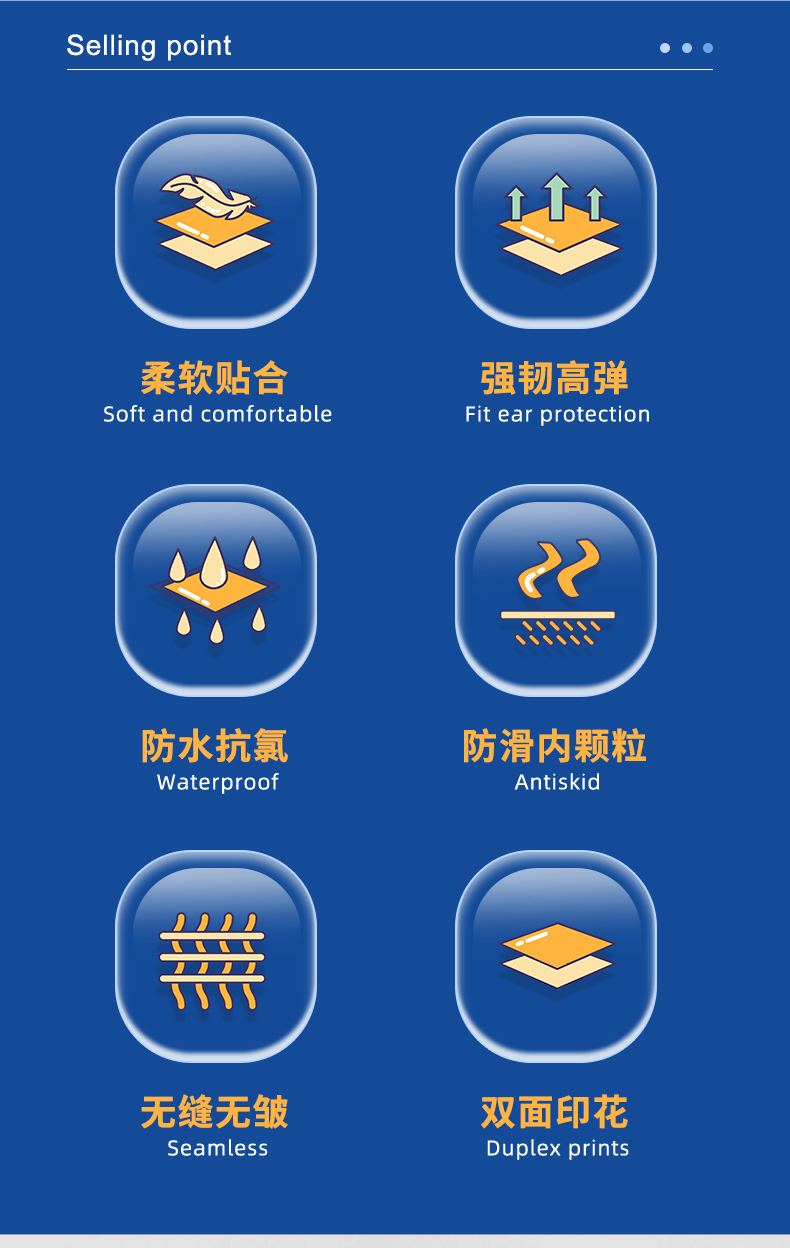 Selling point

柔软贴合
Soft and comfortable

强韧高弹
Fit ear protection

防水抗氯
Waterproof

防滑内颗粒
Antiskid

无缝无皱
Seamless

双面印花
Duplex prints